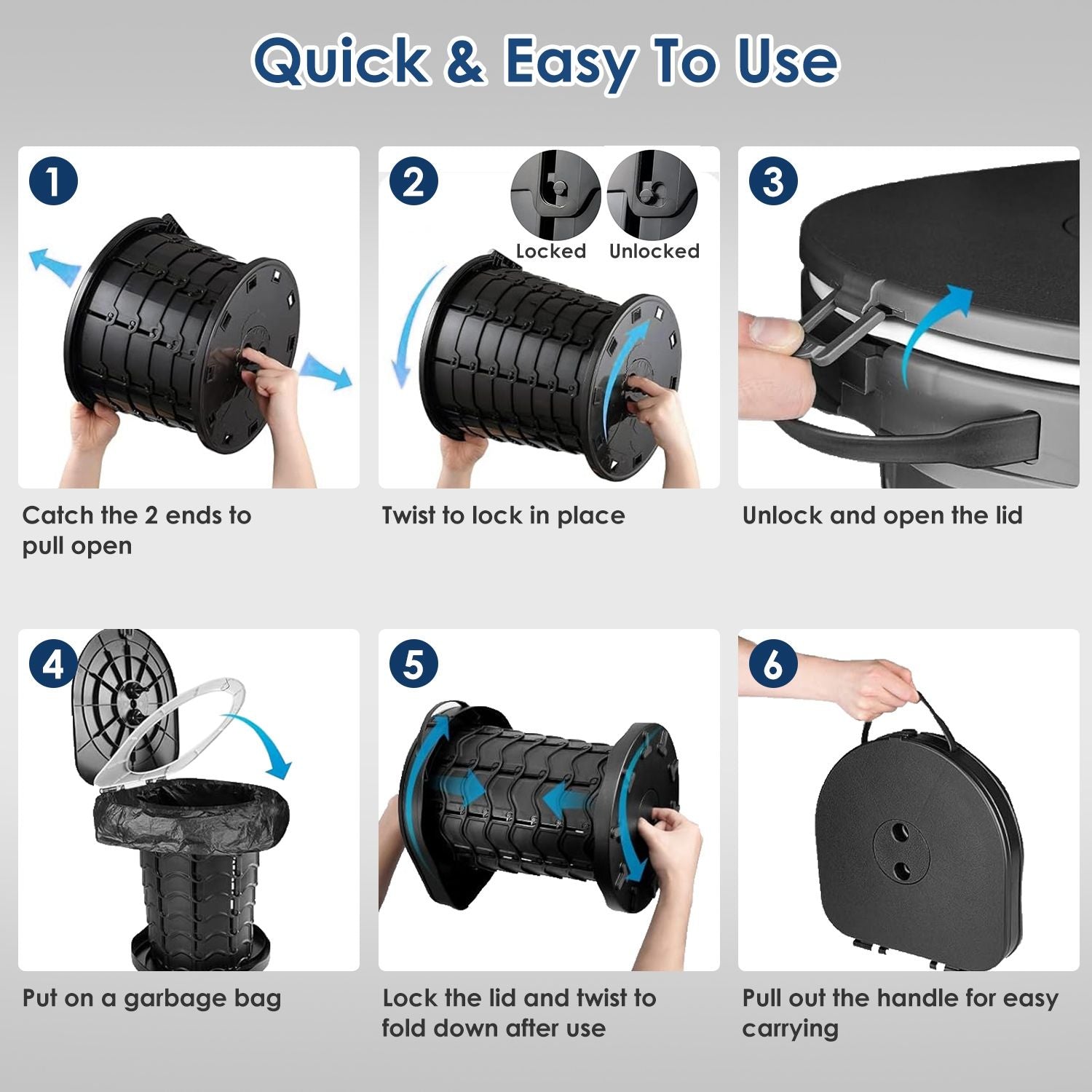 Quick & Easy To Use

1

Catch the 2 ends to pull open

2

Locked Unlocked

Twist to lock in place

3

Unlock and open the lid

4

Put on a garbage bag

5

Lock the lid and twist to fold down after use

6

Pull out the handle for easy carrying