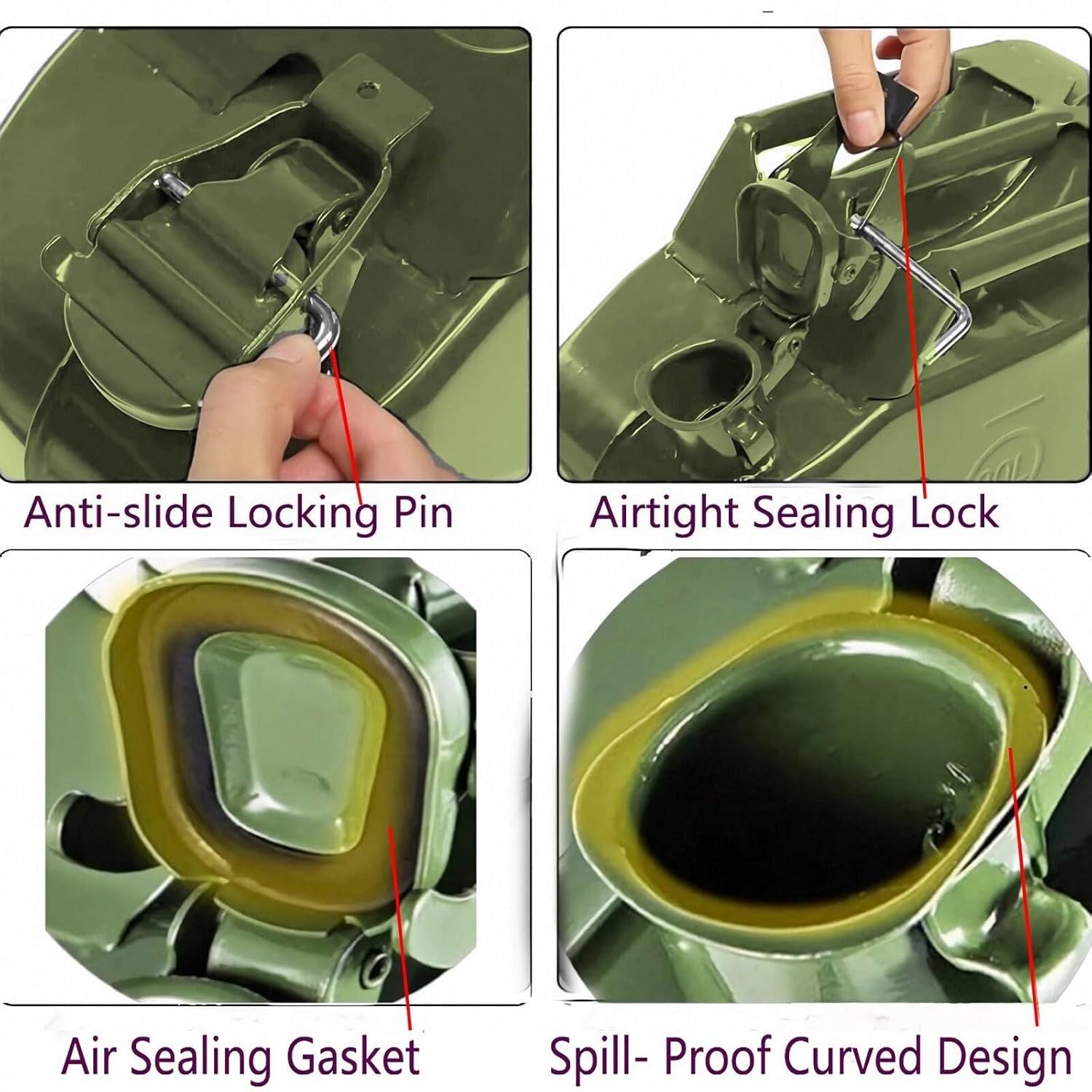 Anti-slide Locking Pin

Airtight Sealing Lock

Air Sealing Gasket

Spill- Proof Curved Design