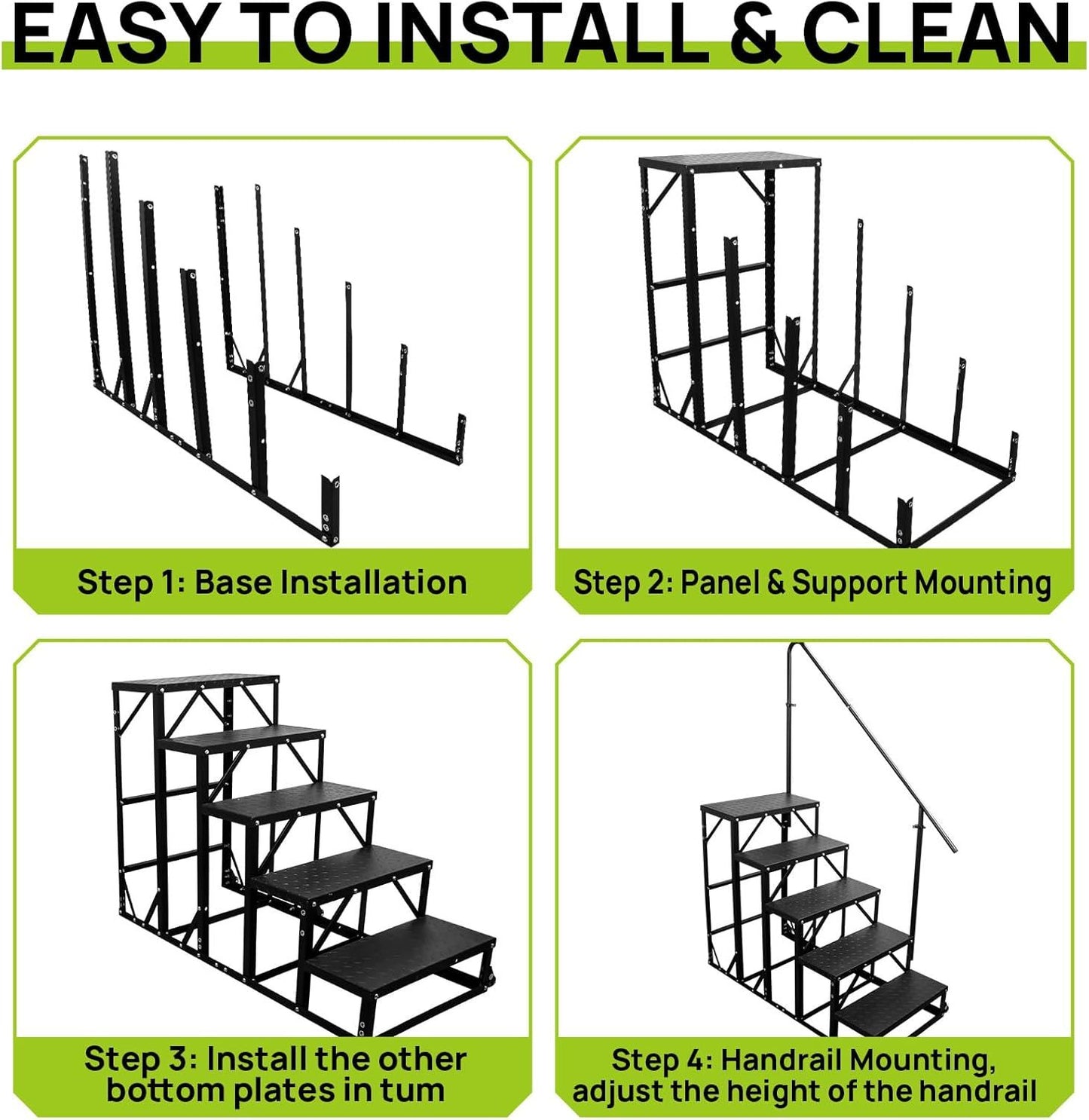 EASY TO INSTALL & CLEAN

Step 1: Base Installation

Step 2: Panel & Support Mounting

Step 3: Install the other bottom plates in tum

Step 4: Handrail Mounting, adjust the height of the handrail