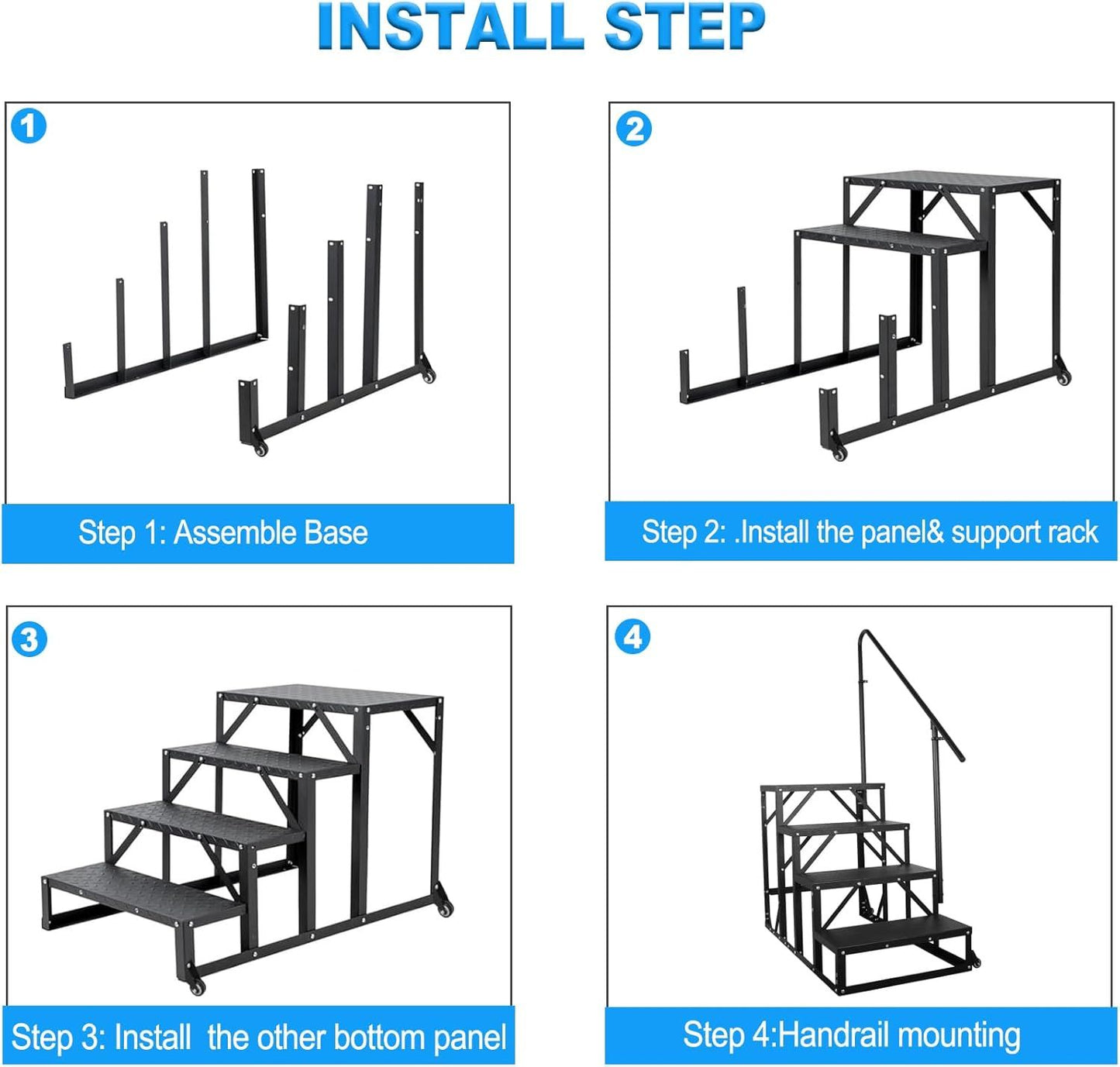 INSTALL STEP

1

Step 1: Assemble Base

2

Step 2: .Install the panel& support rack

3

Step 3: Install the other bottom panel

4

Step 4:Handrail mounting