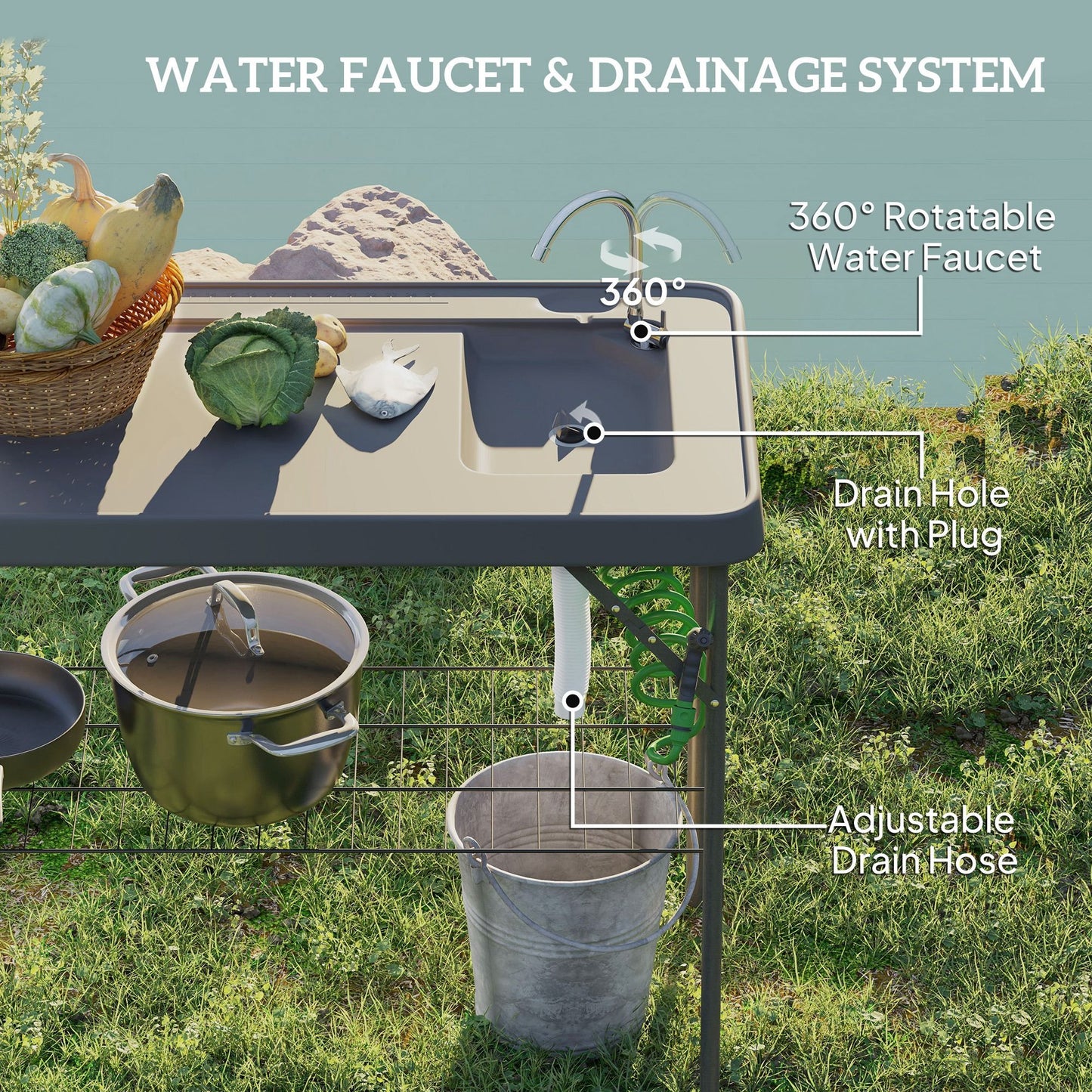 WATER FAUCET & DRAINAGE SYSTEM

360° Rotatable Water Faucet

360°

Drain Hole with Plug

Adjustable Drain Hose