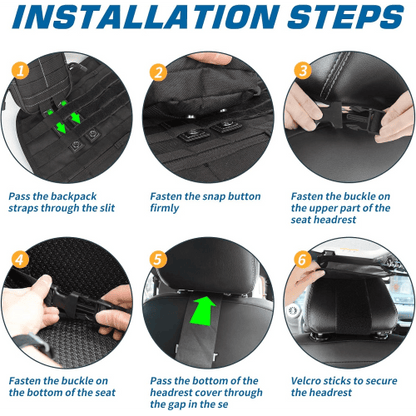 INSTALLATION STEPS

1

Pass the backpack straps through the slit

2

Fasten the snap button firmly

3

Fasten the buckle on the upper part of the seat headrest

4

Fasten the buckle on the bottom of the seat

5

Pass the bottom of the headrest cover through the gap in the se

6

Velcro sticks to secure the headrest